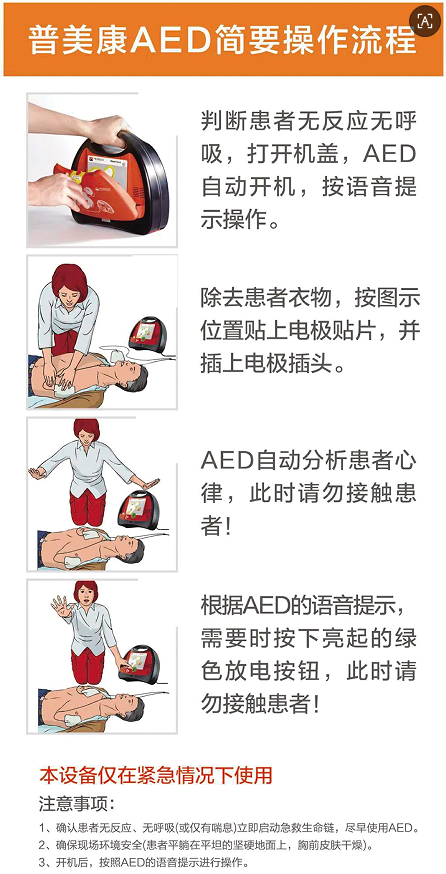 普美康AED简要操作流程

判断患者无反应无呼吸，打开机盖，AED自动开机，按语音提示操作。

除去患者衣物，按图示位置贴上电极贴片，并插上电极插头。

AED自动分析患者心律，此时请勿接触患者！

根据AED的语音提示，需要时按下亮起的绿色放电按钮，此时请勿接触患者！

本设备仅在紧急情况下使用

注意事项：

1、确认患者无反应、无呼吸(或仅有喘息)立即启动急救生命链，尽早使用AED。

2、确保现场环境安全(患者平躺在平坦的坚硬地面上，胸前皮肤干燥)。

3、开机后，按照AED的语音提示进行操作。