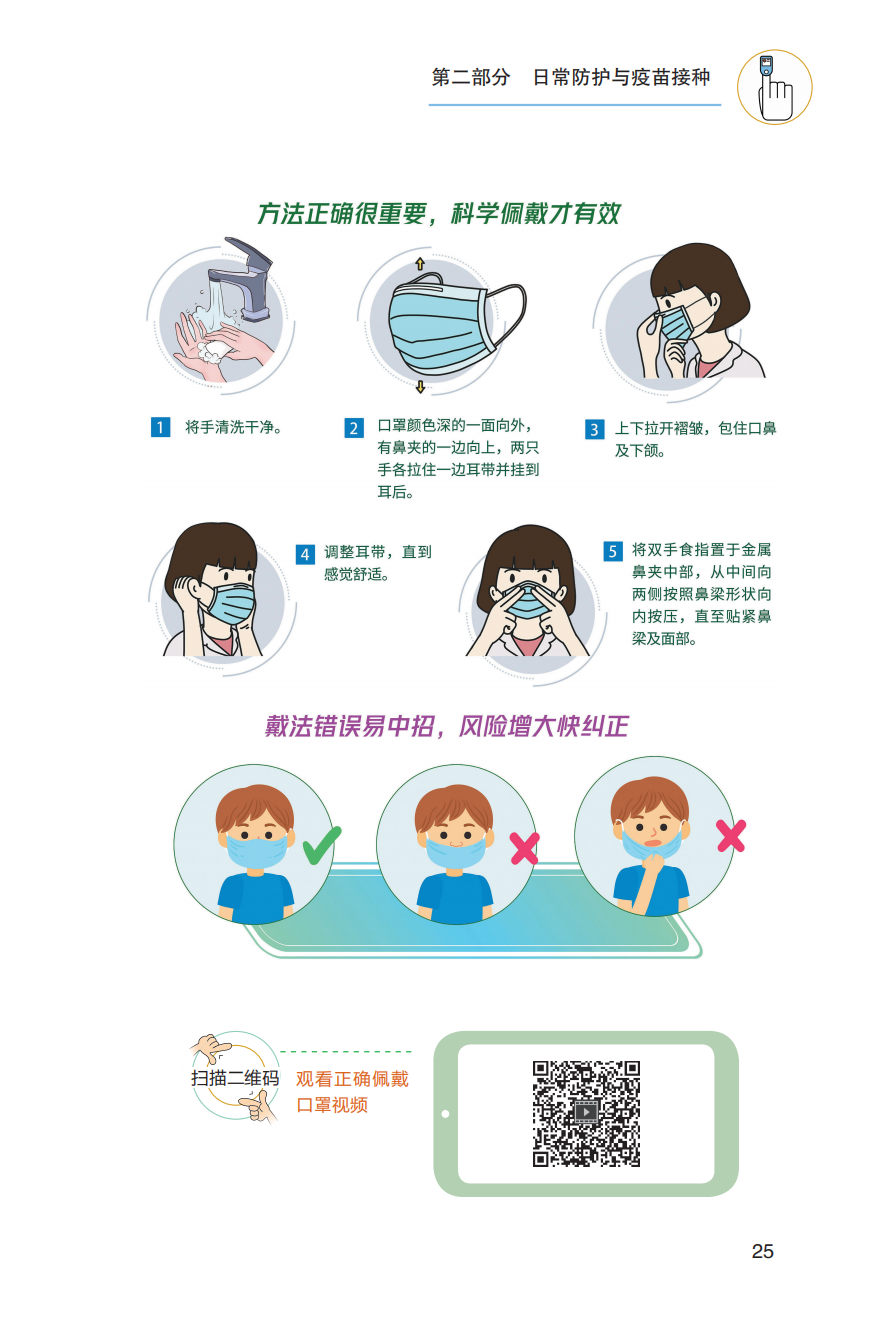 第二部分　日常防护与疫苗接种

方法正确很重要，科学佩戴才有效

1　将手清洗干净。

2　口罩颜色深的一面向外，有鼻夹的一边向上，两只手各拉住一边耳带并挂到耳后。

3　上下拉开褶皱，包住口鼻及下颌。

4　调整耳带，直到感觉舒适。

5　将双手食指置于金属鼻夹中部，从中间向两侧按照鼻梁形状向内按压，直至贴紧鼻梁及面部。

戴法错误易中招，风险增大快纠正

扫描二维码　观看正确佩戴口罩视频

25